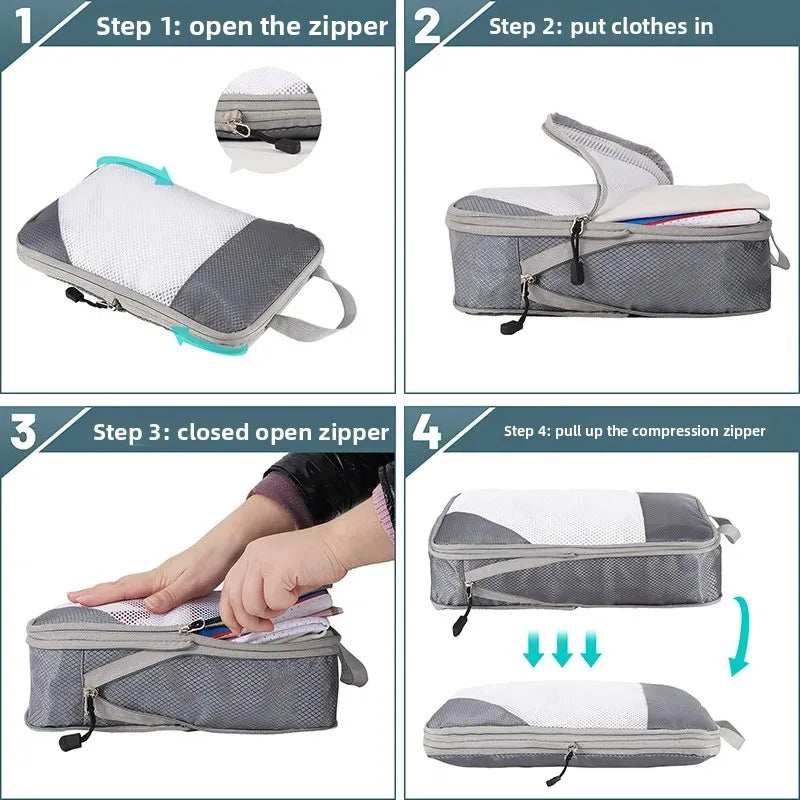 1 Step 1: open the zipper

2 Step 2: put clothes in

3 Step 3: closed open zipper

4 Step 4: pull up the compression zipper